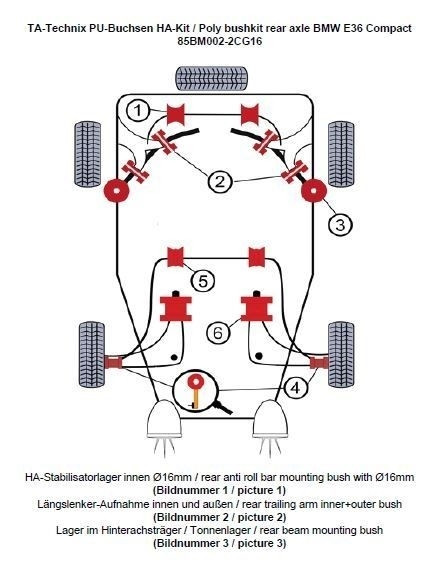 TA-Technix PU-Buchsen HA-Kit / Poly bushkit rear axle BMW E36 Compact
85BM002-2CG16

1
2
3
5
6
4

HA-Stabilisatorlager innen Ø16mm / rear anti roll bar mounting bush with Ø16mm
(Bildnummer 1 / picture 1)
Längslenker-Aufnahme innen und außen / rear trailing arm inner+outer bush
(Bildnummer 2 / picture 2)
Lager im Hinterachsträger / Tonnenlager / rear beam mounting bush
(Bildnummer 3 / picture 3)