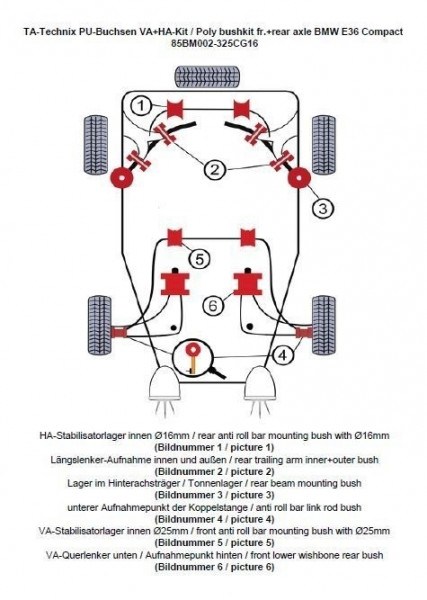 TA-Technix PU-Buchsen VA+HA-Kit / Poly bushkit fr.+rear axle BMW E36 Compact
85BM002-325CG16

1
2
3
5
6
4

HA-Stabilisatorlager innen Ø16mm / rear anti roll bar mounting bush with Ø16mm
(Bildnummer 1 / picture 1)
Längslenker-Aufnahme innen und außen / rear trailing arm inner+outer bush
(Bildnummer 2 / picture 2)
Lager im Hinterachsträger / Tonnenlager / rear beam mounting bush
(Bildnummer 3 / picture 3)
unterer Aufnahmepunkt der Koppelstange / anti roll bar link rod bush
(Bildnummer 4 / picture 4)
VA-Stabilisatorlager innen Ø25mm / front anti roll bar mounting bush with Ø25mm
(Bildnummer 5 / picture 5)
VA-Querlenker unten / Aufnahmepunkt hinten / front lower wishbone rear bush
(Bildnummer 6 / picture 6)