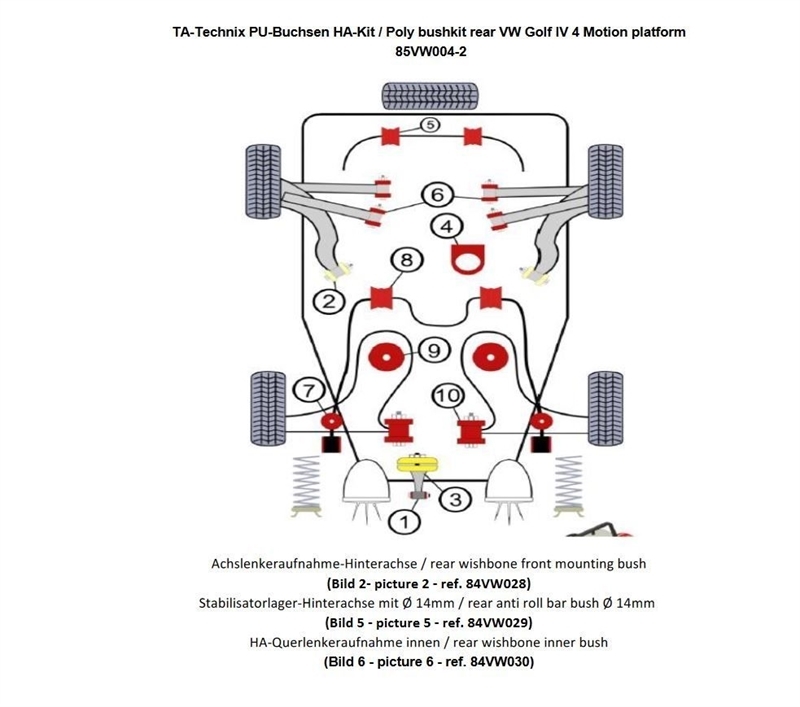 TA-Technix PU-Buchsen HA-Kit / Poly bushkit rear VW Golf IV 4 Motion platform
85VW004-2

5
6
4
8
2
9
7
10
3
1

Achslenkeraufnahme-Hinterachse / rear wishbone front mounting bush
(Bild 2- picture 2 - ref. 84VW028)
Stabilisatorlager-Hinterachse mit Ø 14mm / rear anti roll bar bush Ø 14mm
(Bild 5 - picture 5 - ref. 84VW029)
HA-Querlenkeraufnahme innen / rear wishbone inner bush
(Bild 6 - picture 6 - ref. 84VW030)