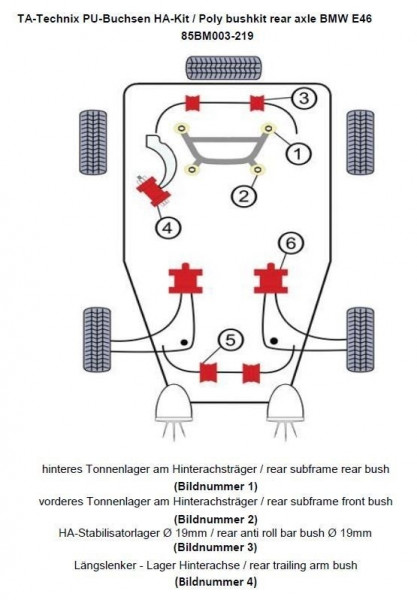 TA-Technix PU-Buchsen HA-Kit / Poly bushkit rear axle BMW E46
85BM003-219

3

1

2

4

6

5

hinteres Tonnenlager am Hinterachsträger / rear subframe rear bush
(Bildnummer 1)
vorderes Tonnenlager am Hinterachsträger / rear subframe front bush
(Bildnummer 2)
HA-Stabilisatorlager Ø 19mm / rear anti roll bar bush Ø 19mm
(Bildnummer 3)
Längslenker - Lager Hinterachse / rear trailing arm bush
(Bildnummer 4)