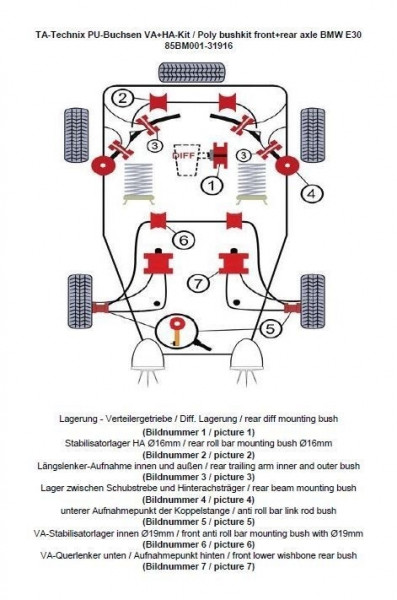 TA-Technix PU-Buchsen VA+HA-Kit / Poly bushkit front+rear axle BMW E30
85BM001-31916

2
3
DIFF
3
1
4
6
7
5

Lagerung - Verteilergetriebe / Diff. Lagerung / rear diff mounting bush
(Bildnummer 1 / picture 1)
Stabilisatorlager HA Ø16mm / rear roll bar mounting bush Ø16mm
(Bildnummer 2 / picture 2)
Längslenker-Aufnahme innen und außen / rear trailing arm inner and outer bush
(Bildnummer 3 / picture 3)
Lager zwischen Schubstrebe und Hinterachsträger / rear beam mounting bush
(Bildnummer 4 / picture 4)
unterer Aufnahmepunkt der Koppelstange / anti roll bar link rod bush
(Bildnummer 5 / picture 5)
VA-Stabilisatorlager innen Ø19mm / front anti roll bar mounting bush with Ø19mm
(Bildnummer 6 / picture 6)
VA-Querlenker unten / Aufnahmepunkt hinten / front lower wishbone rear bush
(Bildnummer 7 / picture 7)