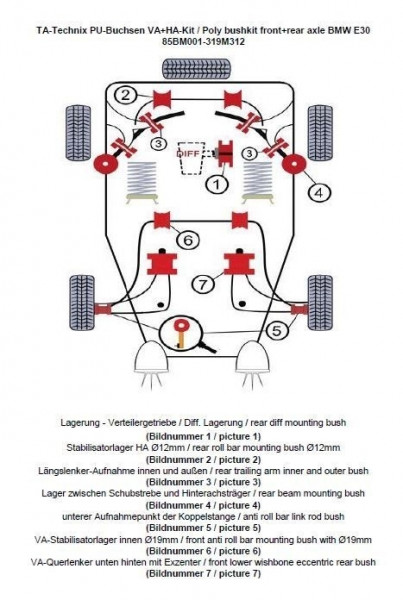 TA-Technix PU-Buchsen VA+HA-Kit / Poly bushkit front+rear axle BMW E30
85BM001-319M312

2
3
DIFF
3
1
4
6
7
5

Lagerung - Verteilergetriebe / Diff. Lagerung / rear diff mounting bush
(Bildnummer 1 / picture 1)
Stabilisatorlager HA Ø12mm / rear roll bar mounting bush Ø12mm
(Bildnummer 2 / picture 2)
Längslenker-Aufnahme innen und außen / rear trailing arm inner and outer bush
(Bildnummer 3 / picture 3)
Lager zwischen Schubstrebe und Hinterachsträger / rear beam mounting bush
(Bildnummer 4 / picture 4)
unterer Aufnahmepunkt der Koppelstange / anti roll bar link rod bush
(Bildnummer 5 / picture 5)
VA-Stabilisatorlager innen Ø19mm / front anti roll bar mounting bush with Ø19mm
(Bildnummer 6 / picture 6)
VA-Querlenker unten hinten mit Exzenter / front lower wishbone eccentric rear bush
(Bildnummer 7 / picture 7)