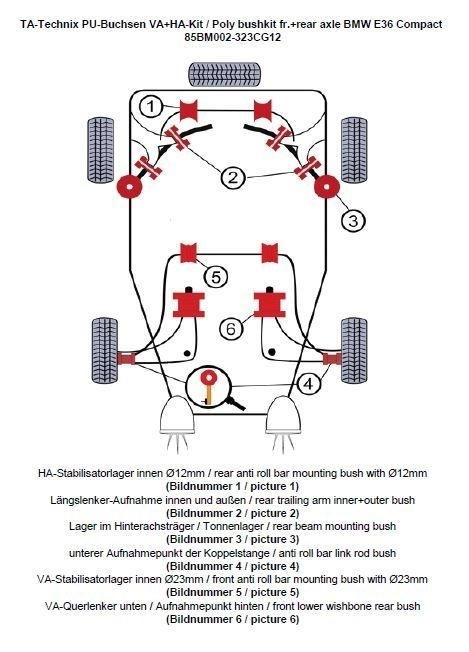 TA-Technix PU-Buchsen VA+HA-Kit / Poly bushkit fr.+rear axle BMW E36 Compact
85BM002-323CG12

1
2
3
5
6
4

HA-Stabilisatorlager innen Ø12mm / rear anti roll bar mounting bush with Ø12mm
(Bildnummer 1 / picture 1)
Längslenker-Aufnahme innen und außen / rear trailing arm inner+outer bush
(Bildnummer 2 / picture 2)
Lager im Hinterachsträger / Tonnenlager / rear beam mounting bush
(Bildnummer 3 / picture 3)
unterer Aufnahmepunkt der Koppelstange / anti roll bar link rod bush
(Bildnummer 4 / picture 4)
VA-Stabilisatorlager innen Ø23mm / front anti roll bar mounting bush with Ø23mm
(Bildnummer 5 / picture 5)
VA-Querlenker unten / Aufnahmepunkt hinten / front lower wishbone rear bush
(Bildnummer 6 / picture 6)