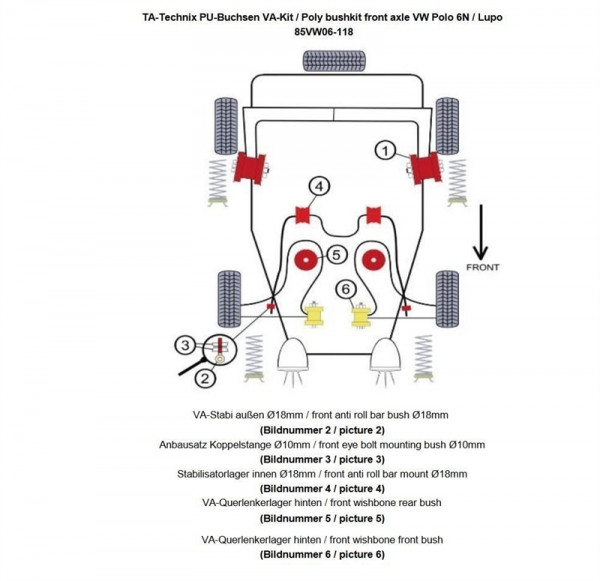 TA-Technix PU-Buchsen VA-Kit / Poly bushkit front axle VW Polo 6N / Lupo
85VW06-118

1
4
5
6
3
2
FRONT

VA-Stabi außen Ø18mm / front anti roll bar bush Ø18mm
(Bildnummer 2 / picture 2)
Anbausatz Koppelstange Ø10mm / front eye bolt mounting bush Ø10mm
(Bildnummer 3 / picture 3)
Stabilisatorlager innen Ø18mm / front anti roll bar mount Ø18mm
(Bildnummer 4 / picture 4)
VA-Querlenkerlager hinten / front wishbone rear bush
(Bildnummer 5 / picture 5)

VA-Querlenkerlager hinten / front wishbone front bush
(Bildnummer 6 / picture 6)