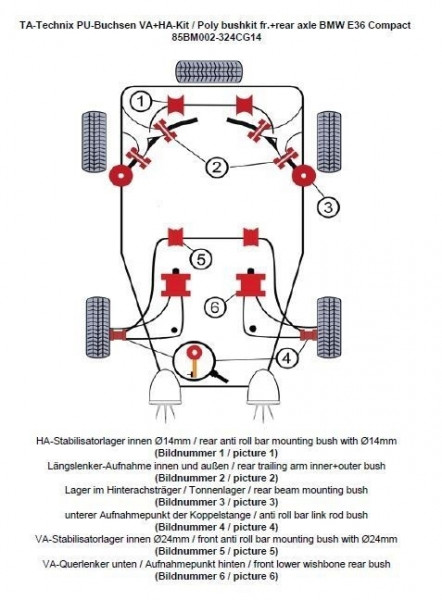 TA-Technix PU-Buchsen VA+HA-Kit / Poly bushkit fr.+rear axle BMW E36 Compact
85BM002-324CG14

1
2
3
5
6
4

HA-Stabilisatorlager innen Ø14mm / rear anti roll bar mounting bush with Ø14mm
(Bildnummer 1 / picture 1)
Längslenker-Aufnahme innen und außen / rear trailing arm inner+outer bush
(Bildnummer 2 / picture 2)
Lager im Hinterachsträger / Tonnenlager / rear beam mounting bush
(Bildnummer 3 / picture 3)
unterer Aufnahmepunkt der Koppelstange / anti roll bar link rod bush
(Bildnummer 4 / picture 4)
VA-Stabilisatorlager innen Ø24mm / front anti roll bar mounting bush with Ø24mm
(Bildnummer 5 / picture 5)
VA-Querlenker unten / Aufnahmepunkt hinten / front lower wishbone rear bush
(Bildnummer 6 / picture 6)