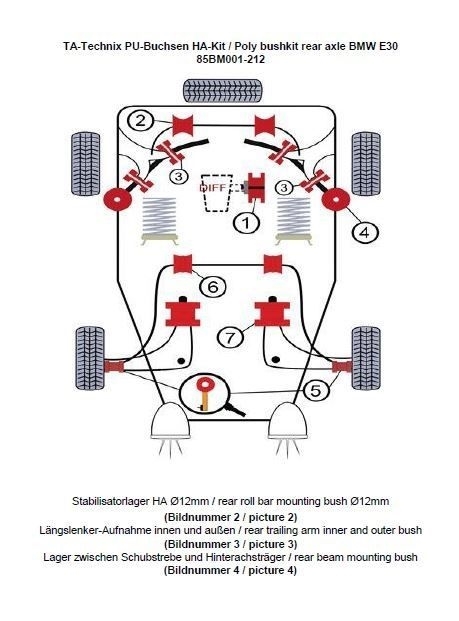 TA-Technix PU-Buchsen HA-Kit / Poly bushkit rear axle BMW E30
85BM001-212

2
3
DIFF
3
1
4
6
7
5

Stabilisatorlager HA Ø12mm / rear roll bar mounting bush Ø12mm
(Bildnummer 2 / picture 2)
Längslenker-Aufnahme innen und außen / rear trailing arm inner and outer bush
(Bildnummer 3 / picture 3)
Lager zwischen Schubstrebe und Hinterachsträger / rear beam mounting bush
(Bildnummer 4 / picture 4)