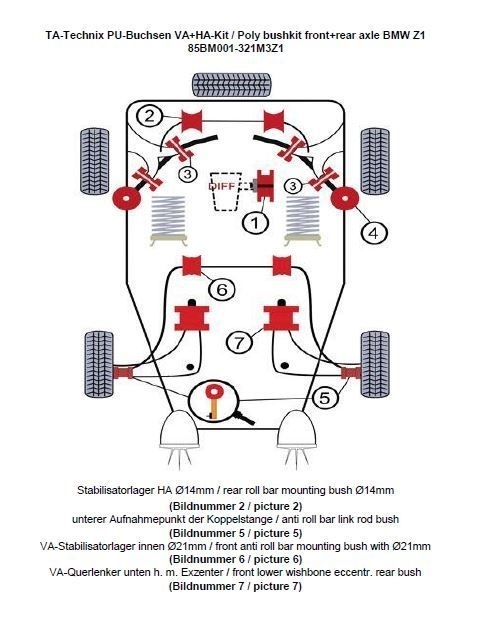 TA-Technix PU-Buchsen VA+HA-Kit / Poly bushkit front+rear axle BMW Z1
85BM001-321M3Z1

2

3

DIFF

3

1

4

6

7

5

Stabilisatorlager HA Ø14mm / rear roll bar mounting bush Ø14mm
(Bildnummer 2 / picture 2)
unterer Aufnahmepunkt der Koppelstange / anti roll bar link rod bush
(Bildnummer 5 / picture 5)
VA-Stabilisatorlager innen Ø21mm / front anti roll bar mounting bush with Ø21mm
(Bildnummer 6 / picture 6)
VA-Querlenker unten h. m. Exzenter / front lower wishbone eccentr. rear bush
(Bildnummer 7 / picture 7)