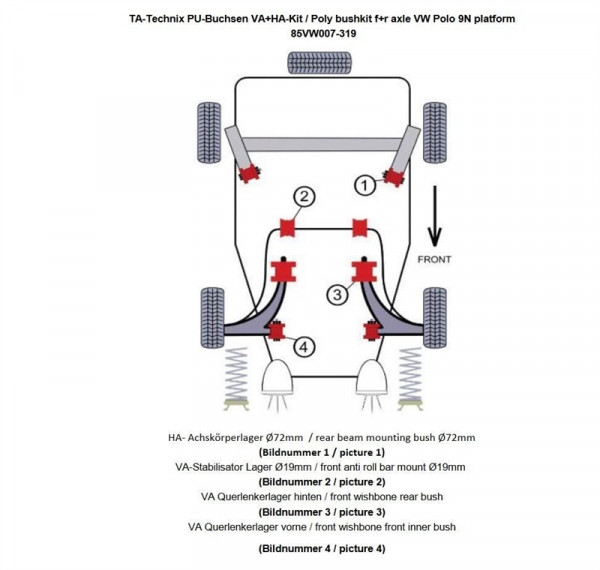 TA-Technix PU-Buchsen VA+HA-Kit / Poly bushkit f+r axle VW Polo 9N platform
85VW007-319

1
2
FRONT
3
4

HA- Achskörperlager Ø72mm / rear beam mounting bush Ø72mm
(Bildnummer 1 / picture 1)
VA-Stabilisator Lager Ø19mm / front anti roll bar mount Ø19mm
(Bildnummer 2 / picture 2)
VA Querlenkerlager hinten / front wishbone rear bush
(Bildnummer 3 / picture 3)
VA Querlenkerlager vorne / front wishbone front inner bush

(Bildnummer 4 / picture 4)