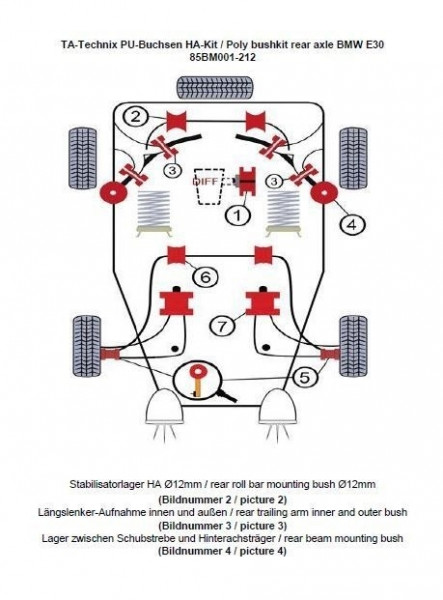 TA-Technix PU-Buchsen HA-Kit / Poly bushkit rear axle BMW E30
85BM001-212

2
3
DIFF
3
1
4
6
7
5

Stabilisatorlager HA Ø12mm / rear roll bar mounting bush Ø12mm
(Bildnummer 2 / picture 2)
Längslenker-Aufnahme innen und außen / rear trailing arm inner and outer bush
(Bildnummer 3 / picture 3)
Lager zwischen Schubstrebe und Hinterachsträger / rear beam mounting bush
(Bildnummer 4 / picture 4)