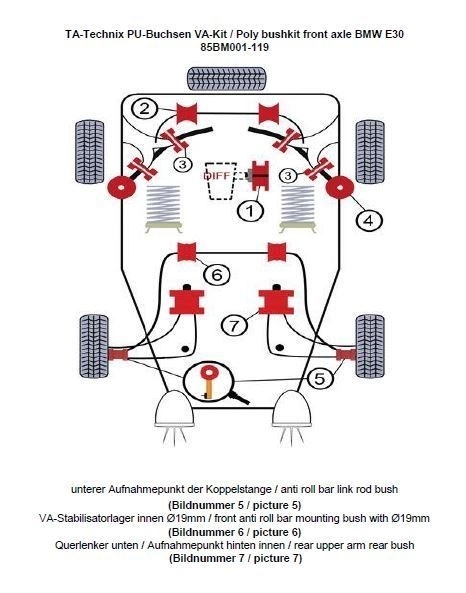 TA-Technix PU-Buchsen VA-Kit / Poly bushkit front axle BMW E30
85BM001-119

2
3
DIFF
3
1
4
6
7
5

unterer Aufnahmepunkt der Koppelstange / anti roll bar link rod bush
(Bildnummer 5 / picture 5)
VA-Stabilisatorlager innen Ø19mm / front anti roll bar mounting bush with Ø19mm
(Bildnummer 6 / picture 6)
Querlenker unten / Aufnahmepunkt hinten innen / rear upper arm rear bush
(Bildnummer 7 / picture 7)