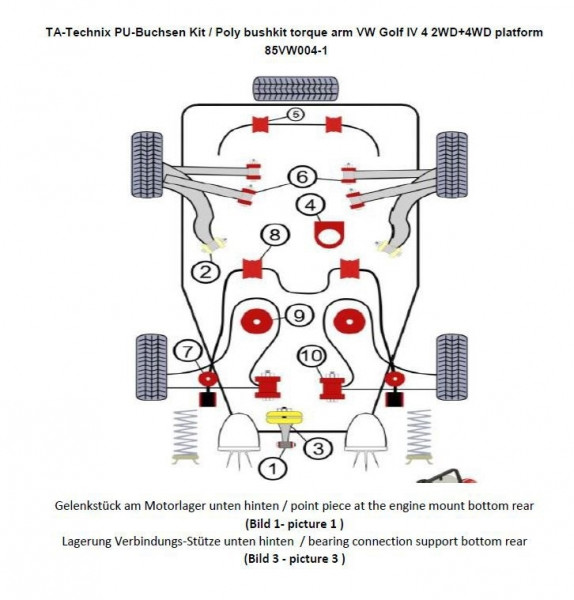 TA-Technix PU-Buchsen Kit / Poly bushkit torque arm VW Golf IV 4 2WD+4WD platform
85VW004-1

5
6
4
8
2
9
7
10
3
1

Gelenkstück am Motorlager unten hinten / point piece at the engine mount bottom rear
(Bild 1- picture 1 )
Lagerung Verbindungs-Stütze unten hinten / bearing connection support bottom rear
(Bild 3 - picture 3 )