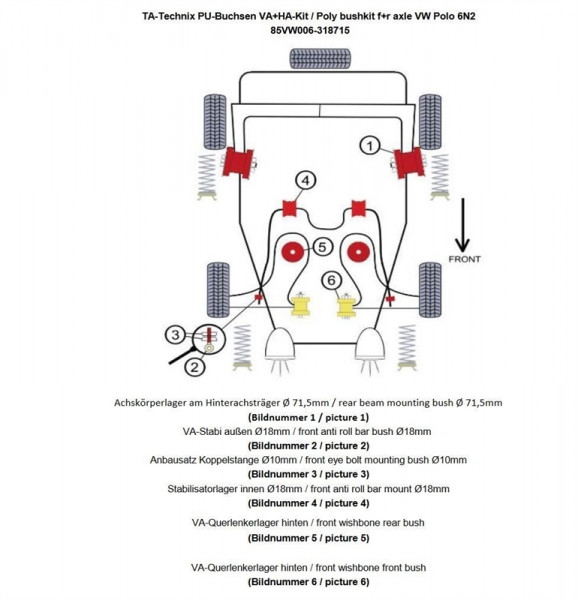 TA-Technix PU-Buchsen VA+HA-Kit / Poly bushkit f+r axle VW Polo 6N2
85VW006-318715

1
4
5
6
3
2
FRONT

Achskörperlager am Hinterachsträger Ø 71,5mm / rear beam mounting bush Ø 71,5mm
(Bildnummer 1 / picture 1)
VA-Stabi außen Ø18mm / front anti roll bar bush Ø18mm
(Bildnummer 2 / picture 2)
Anbausatz Koppelstange Ø10mm / front eye bolt mounting bush Ø10mm
(Bildnummer 3 / picture 3)
Stabilisatorlager innen Ø18mm / front anti roll bar mount Ø18mm
(Bildnummer 4 / picture 4)
VA-Querlenkerlager hinten / front wishbone rear bush
(Bildnummer 5 / picture 5)

VA-Querlenkerlager hinten / front wishbone front bush
(Bildnummer 6 / picture 6)