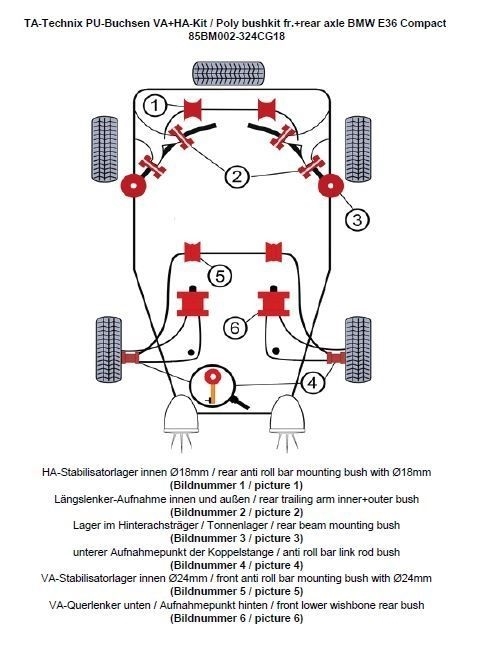 TA-Technix PU-Buchsen VA+HA-Kit / Poly bushkit fr.+rear axle BMW E36 Compact
85BM002-324CG18

1
2
3
5
6
4

HA-Stabilisatorlager innen Ø18mm / rear anti roll bar mounting bush with Ø18mm
(Bildnummer 1 / picture 1)
Längslenker-Aufnahme innen und außen / rear trailing arm inner+outer bush
(Bildnummer 2 / picture 2)
Lager im Hinterachsträger / Tonnenlager / rear beam mounting bush
(Bildnummer 3 / picture 3)
unterer Aufnahmepunkt der Koppelstange / anti roll bar link rod bush
(Bildnummer 4 / picture 4)
VA-Stabilisatorlager innen Ø24mm / front anti roll bar mounting bush with Ø24mm
(Bildnummer 5 / picture 5)
VA-Querlenker unten / Aufnahmepunkt hinten / front lower wishbone rear bush
(Bildnummer 6 / picture 6)