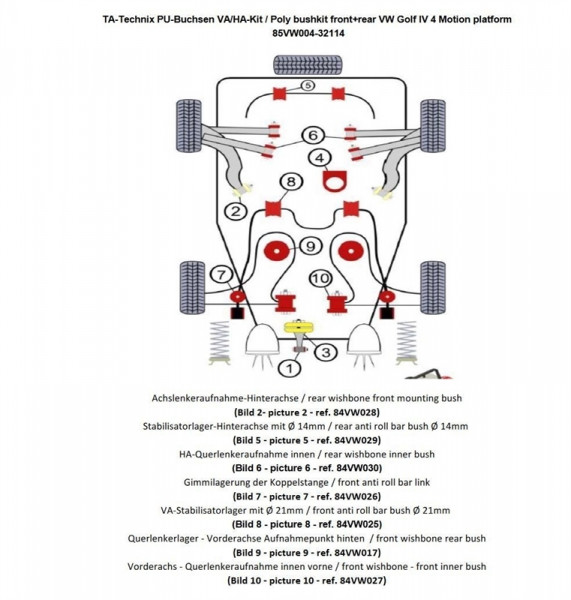 TA-Technix PU-Buchsen VA/HA-Kit / Poly bushkit front+rear VW Golf IV 4 Motion platform
85VW004-32114

5
6
4
8
2
9
7
10
3
1

Achslenkeraufnahme-Hinterachse / rear wishbone front mounting bush
(Bild 2- picture 2 - ref. 84VW028)
Stabilisatorlager-Hinterachse mit Ø 14mm / rear anti roll bar bush Ø 14mm
(Bild 5 - picture 5 - ref. 84VW029)
HA-Querlenkeraufnahme innen / rear wishbone inner bush
(Bild 6 - picture 6 - ref. 84VW030)
Gimmilagerung der Koppelstange / front anti roll bar link
(Bild 7 - picture 7 - ref. 84VW026)
VA-Stabilisatorlager mit Ø 21mm / front anti roll bar bush Ø 21mm
(Bild 8 - picture 8 - ref. 84VW025)
Querlenkerlager - Vorderachse Aufnahmepunkt hinten / front wishbone rear bush
(Bild 9 - picture 9 - ref. 84VW017)
Vorderachs - Querlenkeraufnahme innen vorne / front wishbone - front inner bush
(Bild 10 - picture 10 - ref. 84VW027)