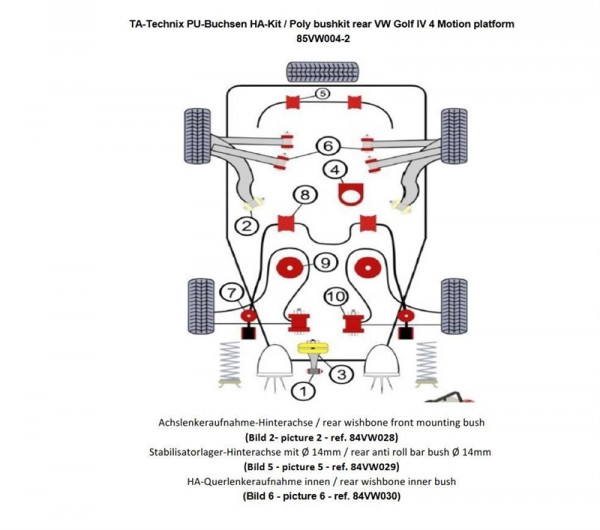 TA-Technix PU-Buchsen HA-Kit / Poly bushkit rear VW Golf IV 4 Motion platform
85VW004-2

5
6
4
8
2
9
7
10
3
1

Achslenkeraufnahme-Hinterachse / rear wishbone front mounting bush
(Bild 2- picture 2 - ref. 84VW028)
Stabilisatorlager-Hinterachse mit Ø 14mm / rear anti roll bar bush Ø 14mm
(Bild 5 - picture 5 - ref. 84VW029)
HA-Querlenkeraufnahme innen / rear wishbone inner bush
(Bild 6 - picture 6 - ref. 84VW030)