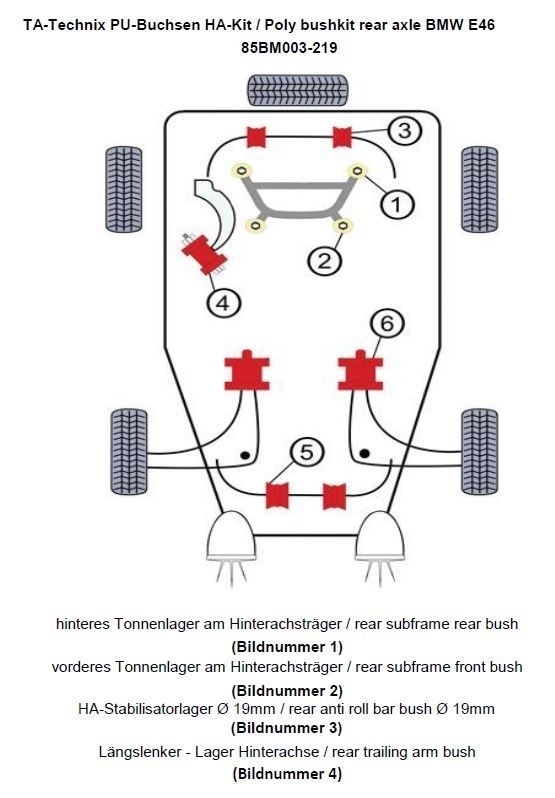 TA-Technix PU-Buchsen HA-Kit / Poly bushkit rear axle BMW E46
85BM003-219

3
1
2
4
6
5

hinteres Tonnenlager am Hinterachsträger / rear subframe rear bush
(Bildnummer 1)
vorderes Tonnenlager am Hinterachsträger / rear subframe front bush
(Bildnummer 2)
HA-Stabilisatorlager Ø 19mm / rear anti roll bar bush Ø 19mm
(Bildnummer 3)
Längslenker - Lager Hinterachse / rear trailing arm bush
(Bildnummer 4)