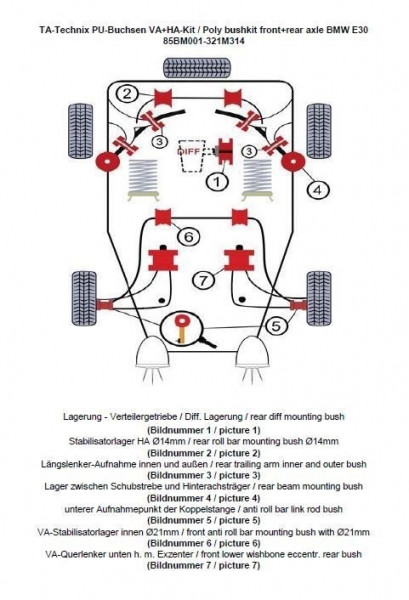 TA-Technix PU-Buchsen VA+HA-Kit / Poly bushkit front+rear axle BMW E30
85BM001-321M314

2
3
DIFF
3
1
4
6
7
5

Lagerung - Verteilergetriebe / Diff. Lagerung / rear diff mounting bush
(Bildnummer 1 / picture 1)
Stabilisatorlager HA Ø14mm / rear roll bar mounting bush Ø14mm
(Bildnummer 2 / picture 2)
Längslenker-Aufnahme innen und außen / rear trailing arm inner and outer bush
(Bildnummer 3 / picture 3)
Lager zwischen Schubstrebe und Hinterachsträger / rear beam mounting bush
(Bildnummer 4 / picture 4)
unterer Aufnahmepunkt der Koppelstange / anti roll bar link rod bush
(Bildnummer 5 / picture 5)
VA-Stabilisatorlager innen Ø21mm / front anti roll bar mounting bush with Ø21mm
(Bildnummer 6 / picture 6)
VA-Querlenker unten h. m. Exzenter / front lower wishbone eccentr. rear bush
(Bildnummer 7 / picture 7)