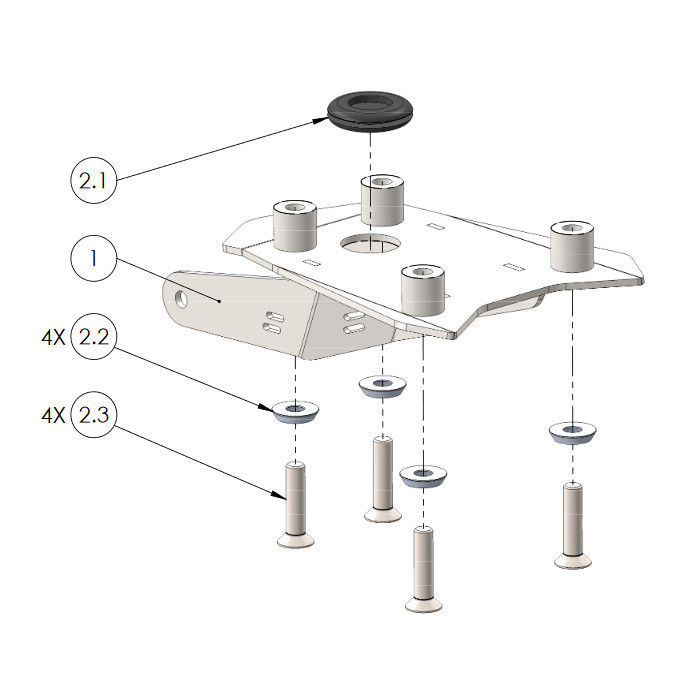 2.1

1

4X 2.2

4X 2.3