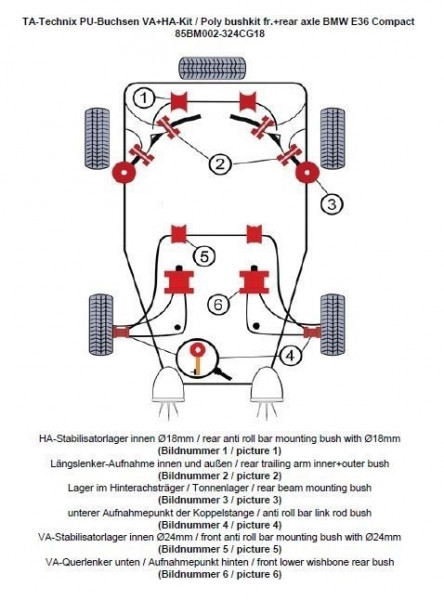 TA-Technix PU-Buchsen VA+HA-Kit / Poly bushkit fr.+rear axle BMW E36 Compact
85BM002-324CG18

1
2
3
5
6
4

HA-Stabilisatorlager innen Ø18mm / rear anti roll bar mounting bush with Ø18mm
(Bildnummer 1 / picture 1)
Längslenker-Aufnahme innen und außen / rear trailing arm inner+outer bush
(Bildnummer 2 / picture 2)
Lager im Hinterachsträger / Tonnenlager / rear beam mounting bush
(Bildnummer 3 / picture 3)
unterer Aufnahmepunkt der Koppelstange / anti roll bar link rod bush
(Bildnummer 4 / picture 4)
VA-Stabilisatorlager innen Ø24mm / front anti roll bar mounting bush with Ø24mm
(Bildnummer 5 / picture 5)
VA-Querlenker unten / Aufnahmepunkt hinten / front lower wishbone rear bush
(Bildnummer 6 / picture 6)