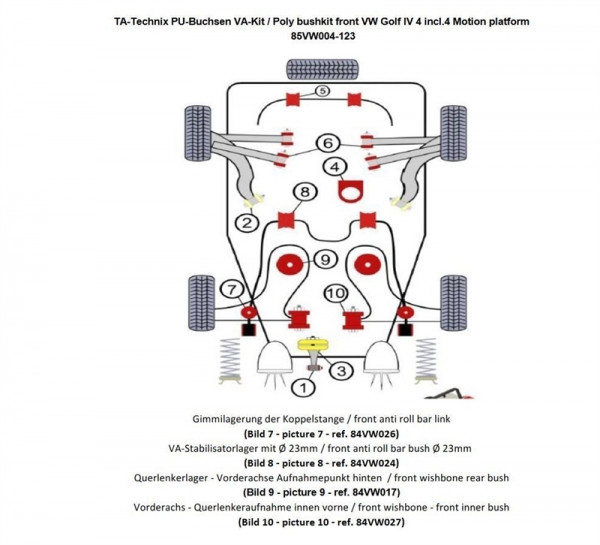 TA-Technix PU-Buchsen VA-Kit / Poly bushkit front VW Golf IV 4 incl.4 Motion platform
85VW004-123

5
6
4
8
2
9
7
10
3
1

Gimmilagerung der Koppelstange / front anti roll bar link
(Bild 7 - picture 7 - ref. 84VW026)
VA-Stabilisatorlager mit Ø 23mm / front anti roll bar bush Ø 23mm
(Bild 8 - picture 8 - ref. 84VW024)
Querlenkerlager - Vorderachse Aufnahmepunkt hinten / front wishbone rear bush
(Bild 9 - picture 9 - ref. 84VW017)
Vorderachs - Querlenkeraufnahme innen vorne / front wishbone - front inner bush
(Bild 10 - picture 10 - ref. 84VW027)